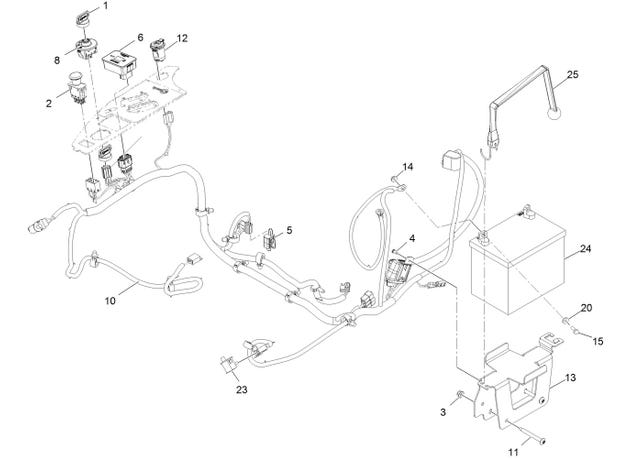 1
8
6
12
2
25
14
5
4
24
10
20
15
23
13
3
11