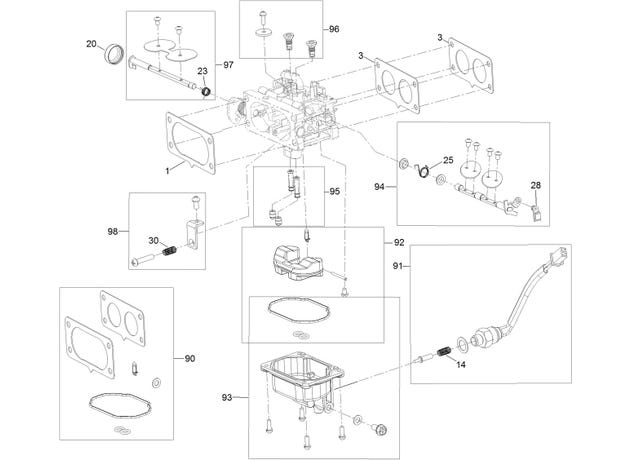 20
97
23
96
3
3
1
25
94
28
95
98
30
92
91
90
14
93