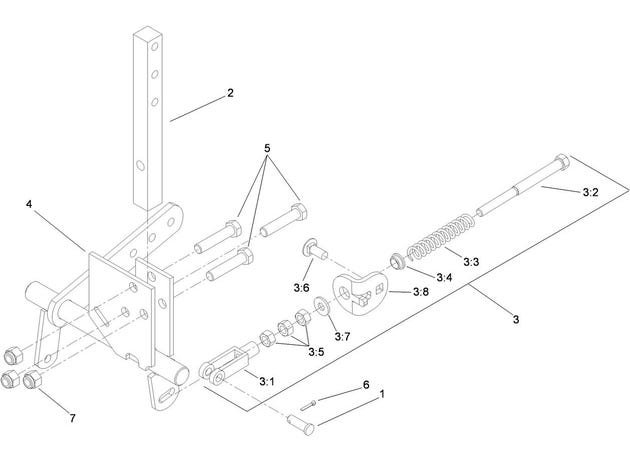 2
5
4
3:2
3:3
3:4
3:6
3:8
3
3:7
3:5
3:1
6
1
7