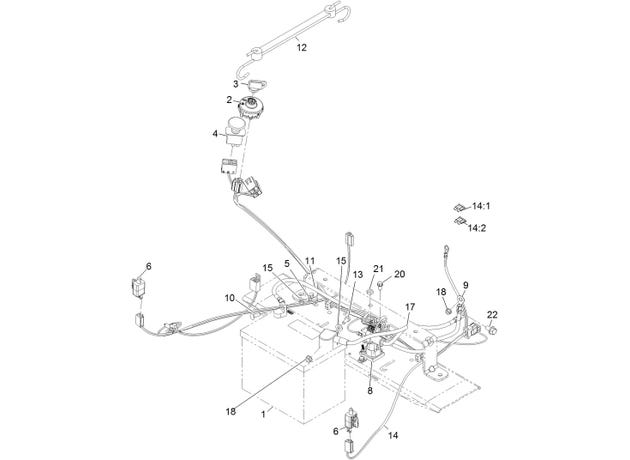 12
3
2
4
14:1
14:2
6
15
5
11
15
13
21
20
18
9
10
17
22
8
18
1
6
14