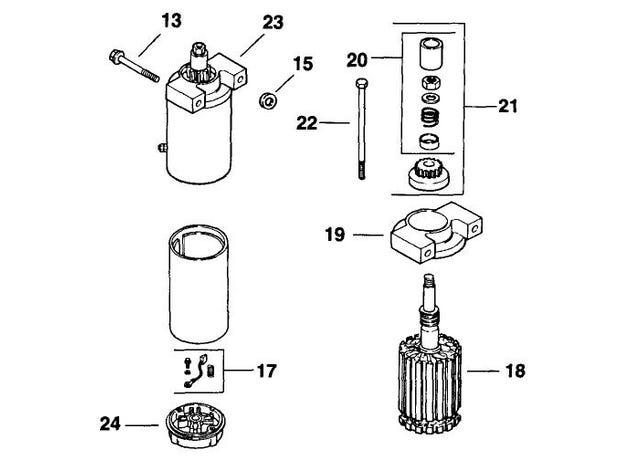 13
23
15
20
21
22
19
17
18
24