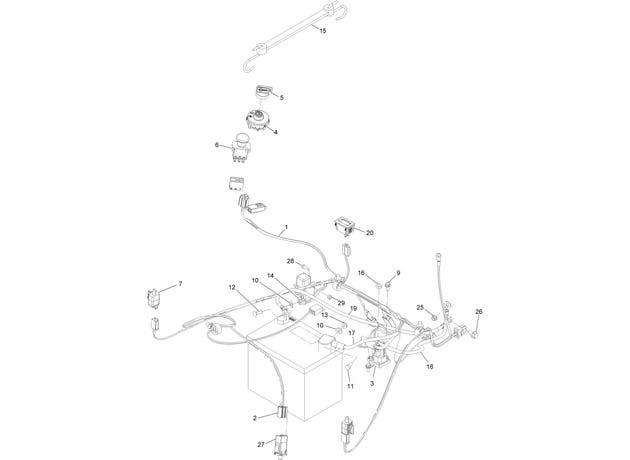 15
5
4
6
1
20
28
16
9
7
14
10
12
29
19
25
26
13
10
17
18
3
11
2
27