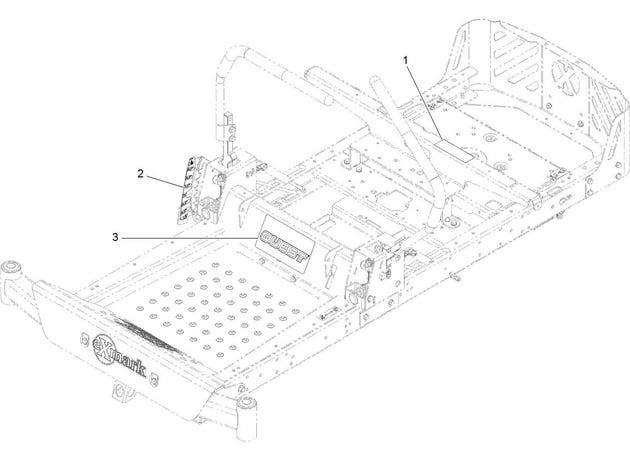 1
2
3
QUEST
eXmark