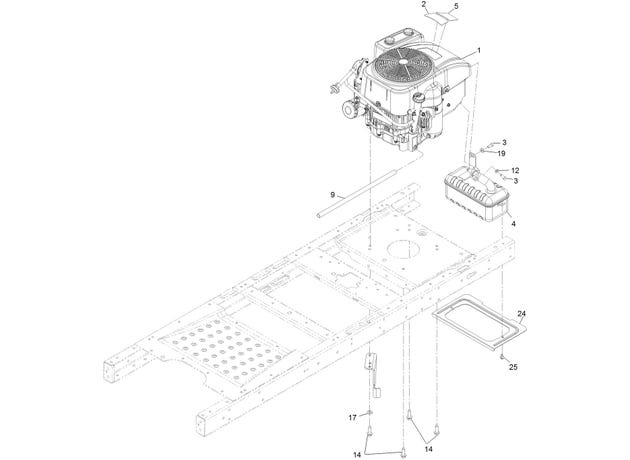 2
5
1
3
19
12
3
9
4
24
25
17
14
14