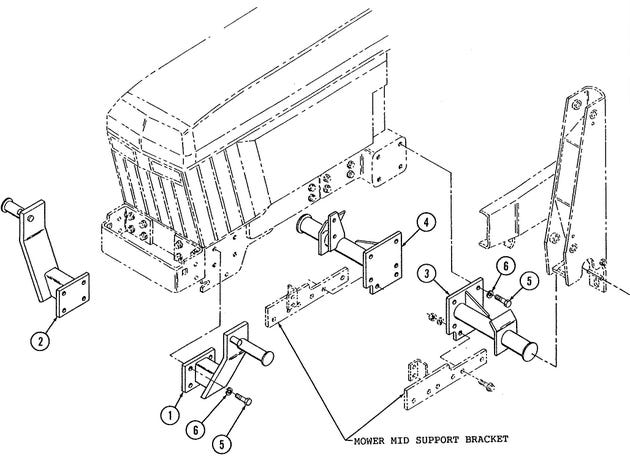 2

4

3

6

5

1

6

5

MOWER MID SUPPORT BRACKET