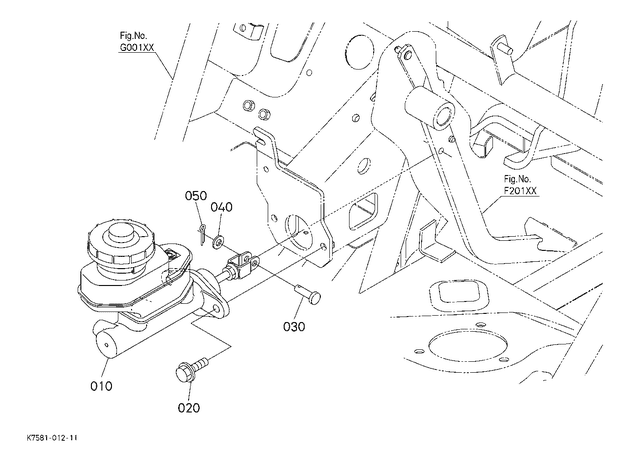 Fig.No.
G001XX

Fig.No.
F201XX

050
040

030

010

020

K7581-012-11