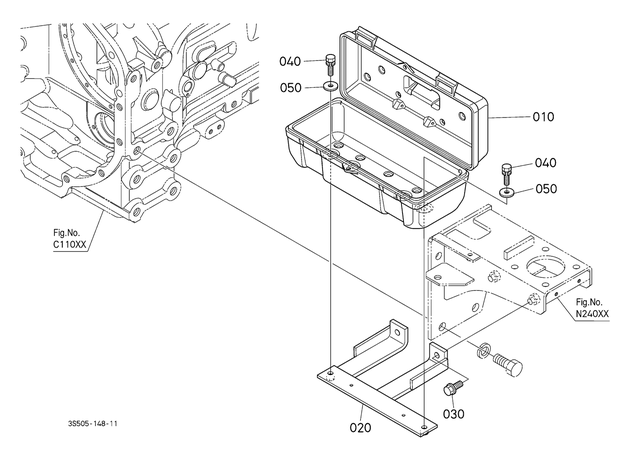 040
050
010
040
050
Fig.No.
C110XX
Fig.No.
N240XX
030
020
3S505-148-11