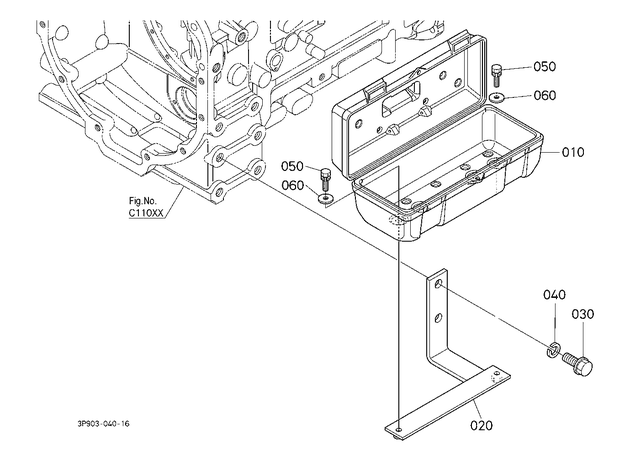 050
060
010
050
060
Fig.No.
C110XX
040
030
020
3P903-040-16