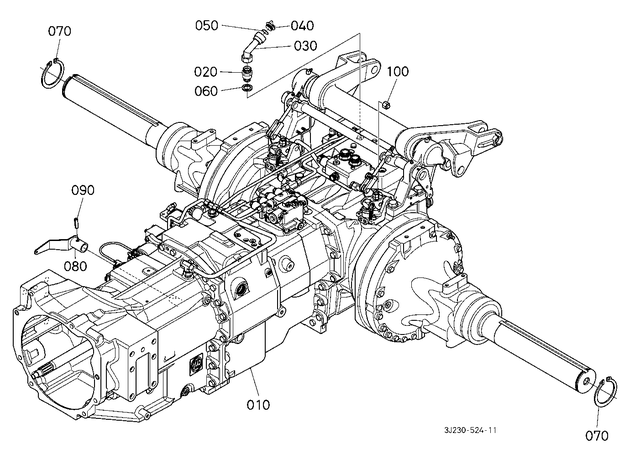 070
050
040
030
020
060
100
090
080
010
3J230-524-11
070