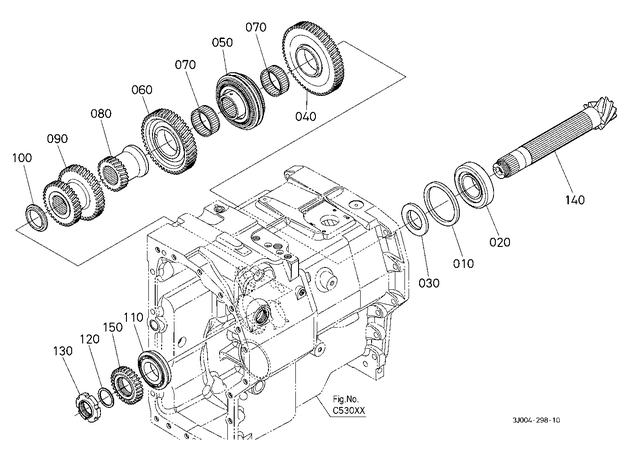 070
050
070
060
080
090
100
040
140
020
010
030
110
150
120
130
Fig.No.
C530XX
3J004-298-10