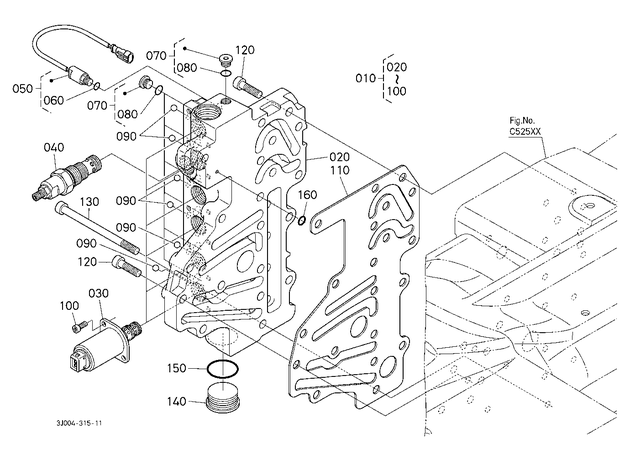 070
120
080
010
020
~
100
050
060
070
080
090
Fig.No.
C525XX
040
020
110
090
160
130
090
090
120
030
100
150
140
3J004-315-11