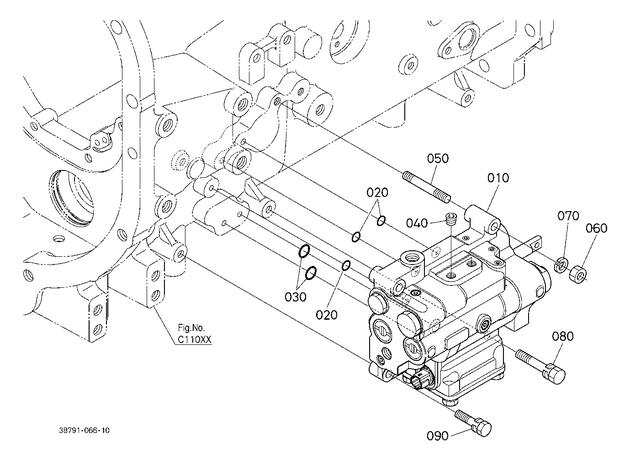 050
010
020
040
070
060
030
020
Fig.No.
C110XX
080
3B791-066-10
090