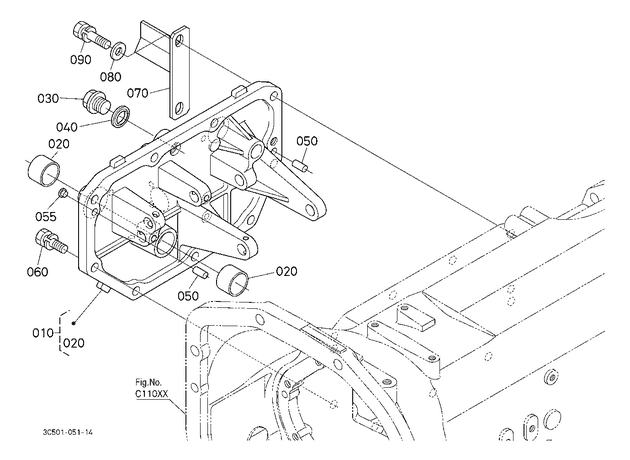 090
080
070
030
040
020
050
055
060
020
050
010
020
Fig.No.
C110XX
3C501-051-14