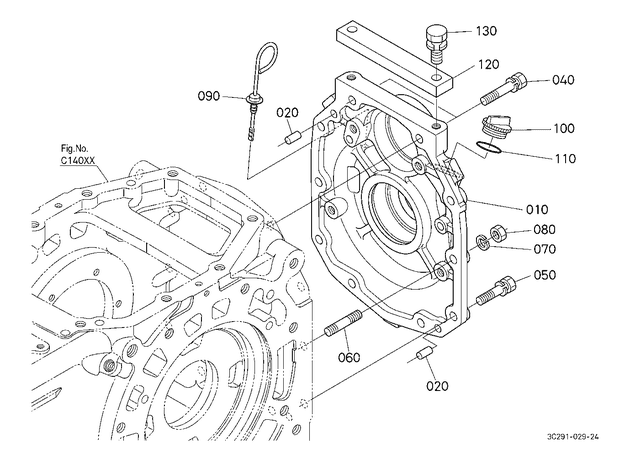 130
120
040
090
020
100
110
Fig.No.
C140XX
010
080
070
050
060
020
3C291-029-24