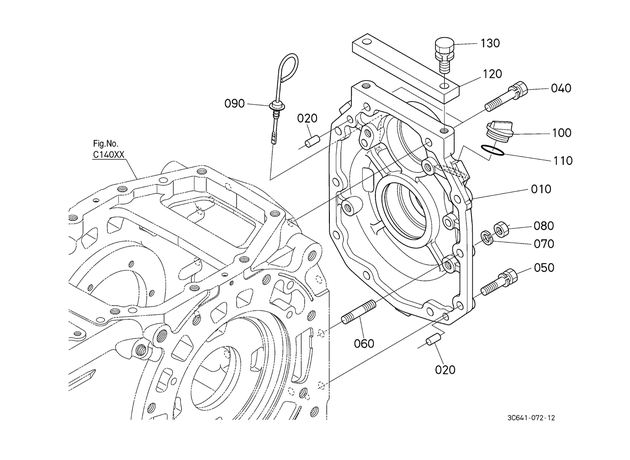 130
120
040
090
020
100
Fig.No.
C140XX
110
010
080
070
050
060
020
3C641-072-12