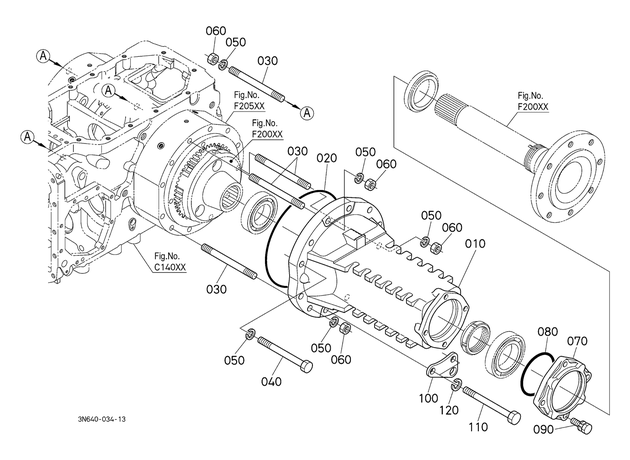 060
050
030
A
A
A
A
Fig.No.
F205XX
Fig.No.
F200XX
Fig.No.
F200XX
030
020
050
060
050
060
010
Fig.No.
C140XX
030
050
040
050
060
080
070
100
120
110
090
3N640-034-13