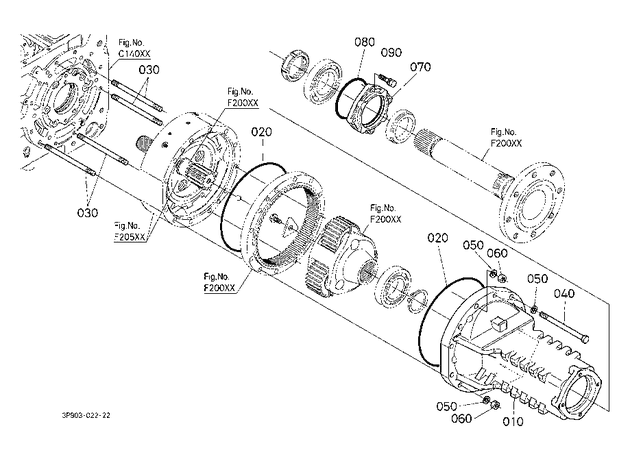 Fig.No.
C140XX

030

080
090
070

Fig.No.
F200XX

020

Fig.No.
F200XX

030

Fig.No.
F205XX

Fig.No.
F200XX

Fig.No.
F200XX

020
050
060
050
040

050
060
010

3P903-022-22