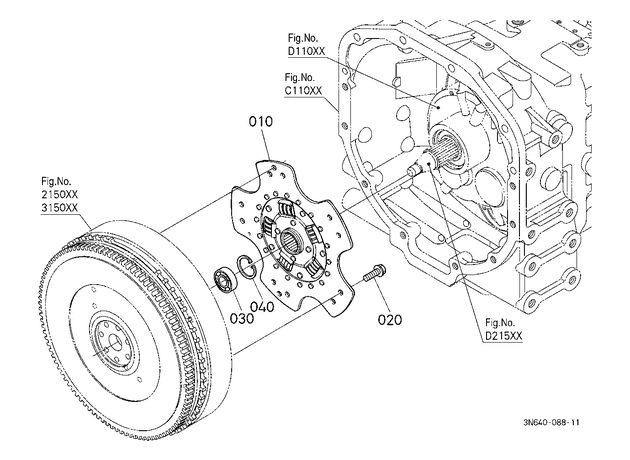 Fig.No.
D110XX

Fig.No.
C110XX

010

Fig.No.
2150XX
3150XX

030

040

020

Fig.No.
D215XX

3N640-088-11