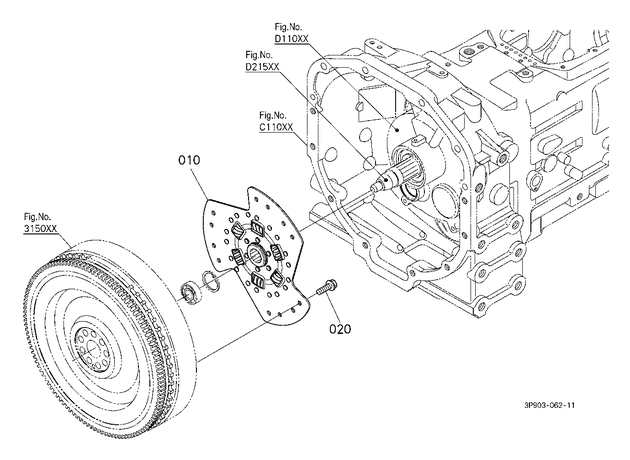 Fig.No.
D110XX

Fig.No.
D215XX

Fig.No.
C110XX

010

Fig.No.
3150XX

020

3P903-062-11