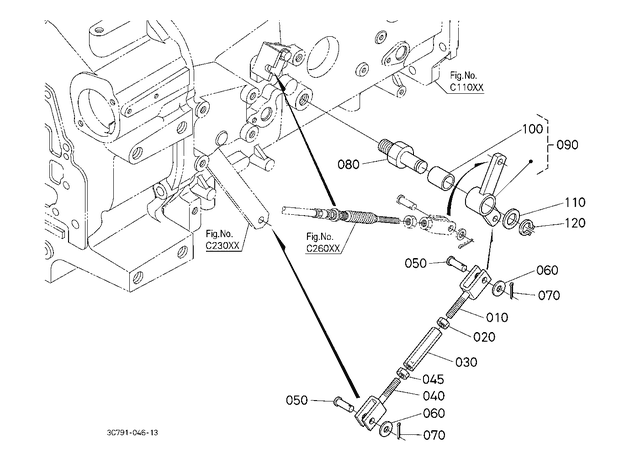 Fig.No.
C110XX

100
090
080
110
120
Fig.No.
C230XX
Fig.No.
C260XX
050
060
070
010
020
030
045
040
050
060
070

3C791-046-13