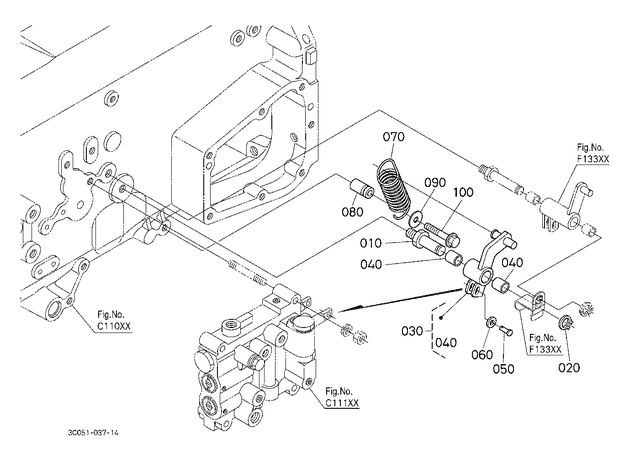 070

Fig.No.
F133XX

090

100

080

010

040

040

Fig.No.
C110XX

030

040

060

050

Fig.No.
F133XX

020

Fig.No.
C111XX

3C051-037-14