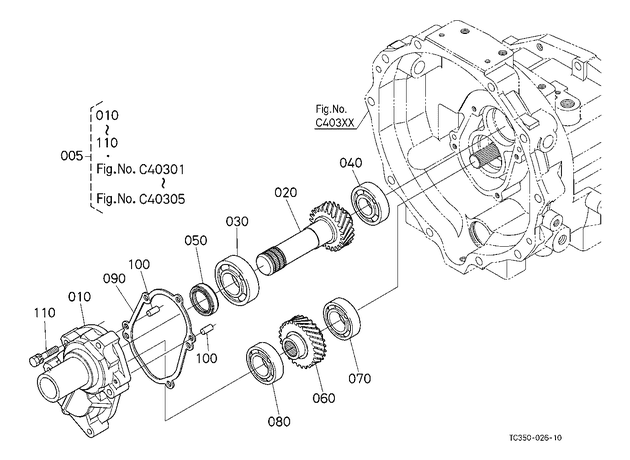 005
010
~
110
·
Fig.No. C40301
~
Fig.No. C40305

Fig.No.
C403XX

040
020
030
050
100
090
010
110
100
070
060
080

TC350-026-10