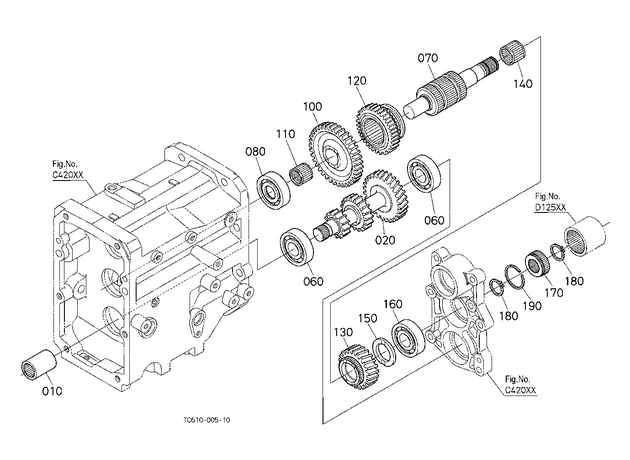 070
140
120
100
110
080
Fig.No.
C420XX
060
020
060
Fig.No.
D125XX
180
170
190
180
160
150
130
Fig.No.
C420XX
010
TC610-005-10