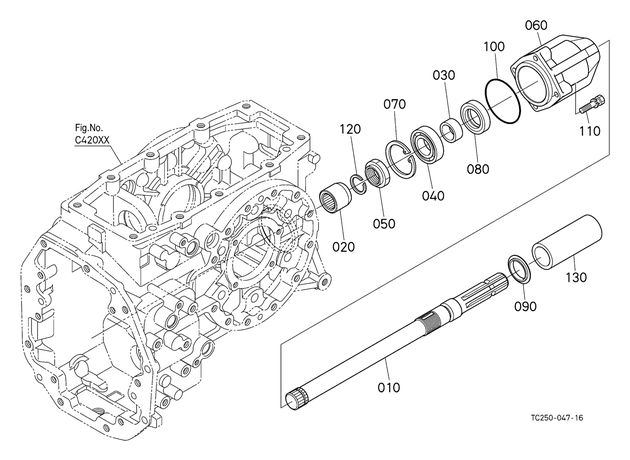 Fig.No.
C420XX

060
100
030
070
120
110
080
040
050
020
130
090
010

TC250-047-16