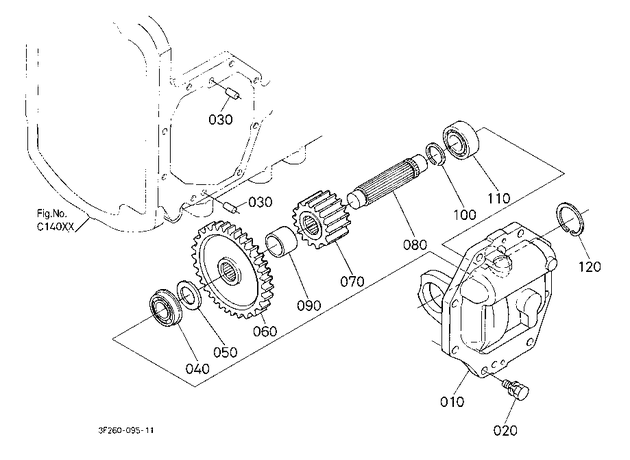 030

030

Fig.No.
C140XX

110

100

080

120

070

090

060

050

040

010

020

3F260-095-11