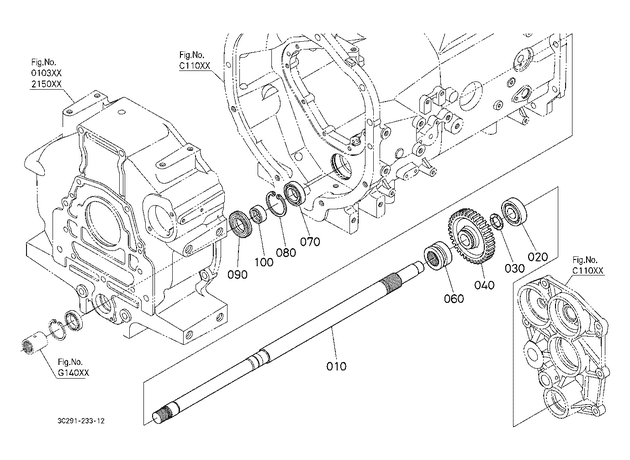 Fig.No.
0103XX
2150XX

Fig.No.
C110XX

090
100
080
070

020
030
040
060

Fig.No.
C110XX

010

Fig.No.
G140XX

3C291-233-12