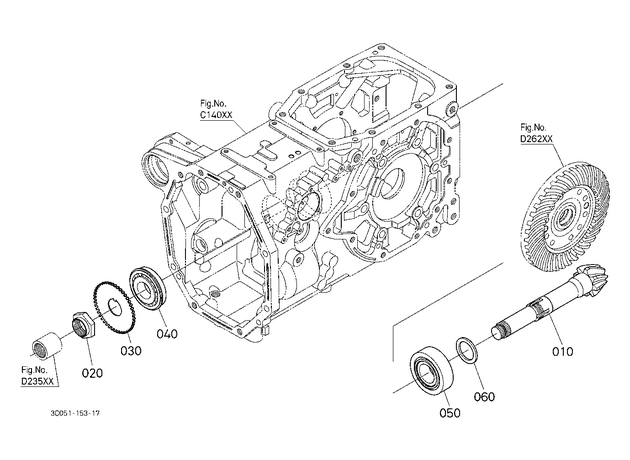 Fig.No.
C140XX

Fig.No.
D262XX

040

030

020

Fig.No.
D235XX

010

060

050

3C051-153-17