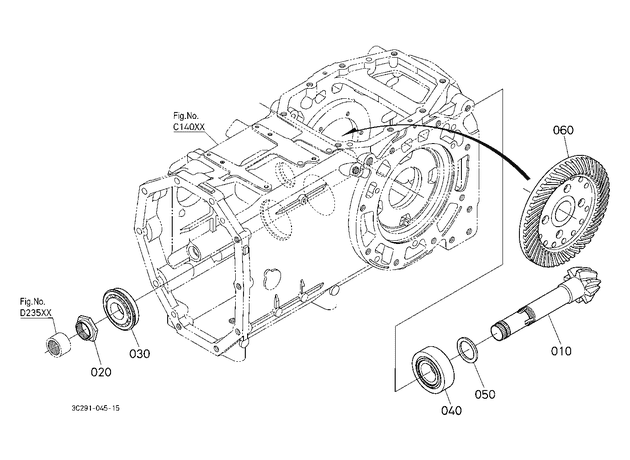 Fig.No.
C140XX

060

Fig.No.
D235XX

020

030

010

050

040

3C291-045-15