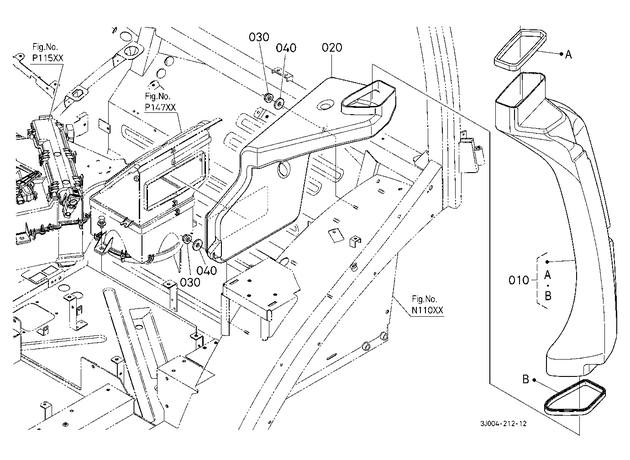 Fig.No.
P115XX

Fig.No.
P147XX

030

040

020

A

040

030

010

A

B

Fig.No.
N110XX

B

3J004-212-12