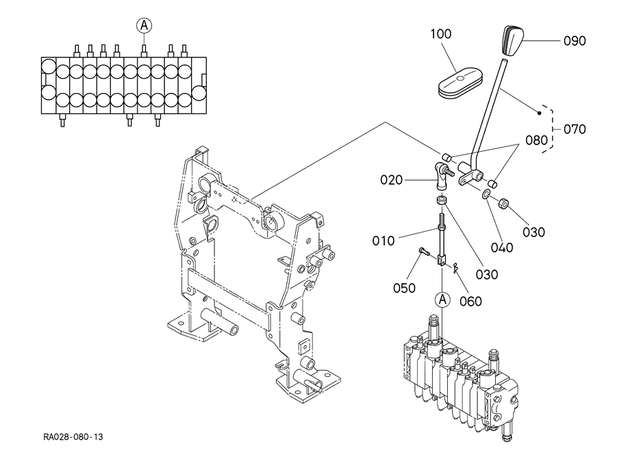 A

100

090

070

080

020

030

040

010

030

050

060

A

RA028-080-13