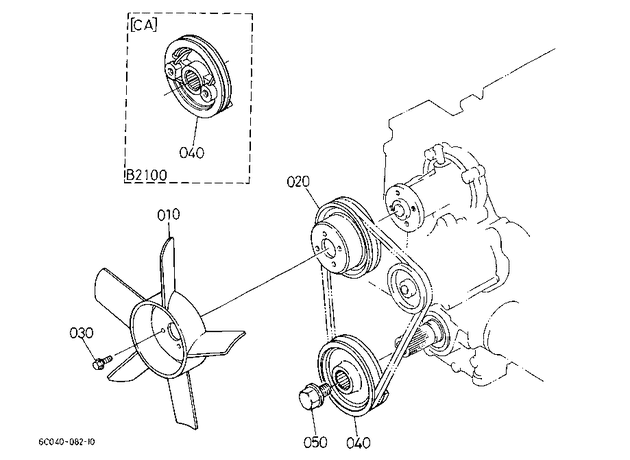 [CA]
040
B2100
020
010
030
050
040
6C040-082-10