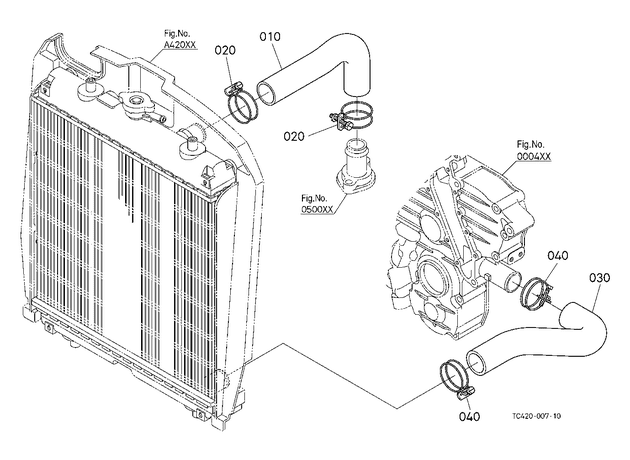 Fig.No.
A420XX

020

010

020

Fig.No.
0500XX

Fig.No.
0004XX

040

030

040

TC420-007-10