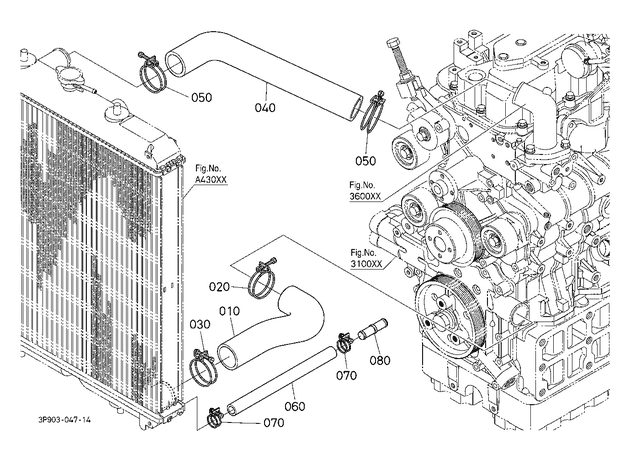 050

040

050

Fig.No.
A430XX

Fig.No.
3600XX

Fig.No.
3100XX

020

010

030

070

080

060

070

3P903-047-14