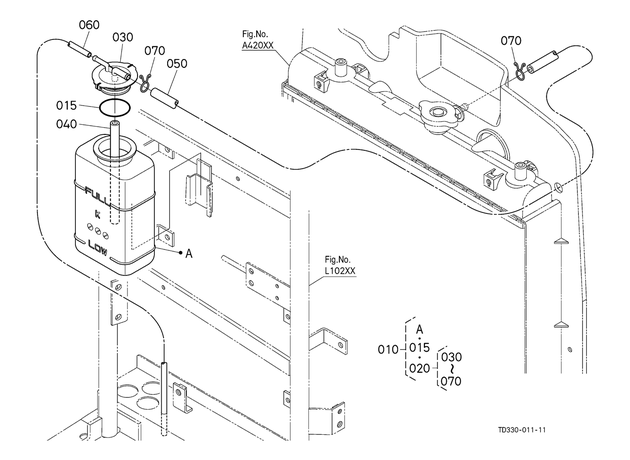 060
030
070
050
015
040
FULL
K
LOW
A
Fig.No.
A420XX
070
Fig.No.
L102XX
010
A
015
020
030
~
070
TD330-011-11