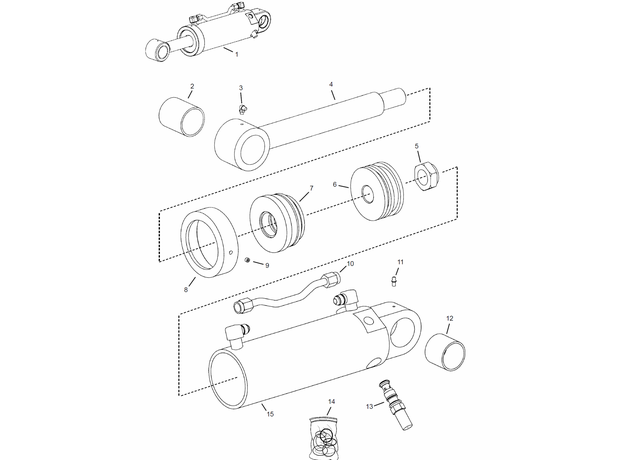 1
2
3
4
5
6
7
8
9
10
11
12
13
14
15