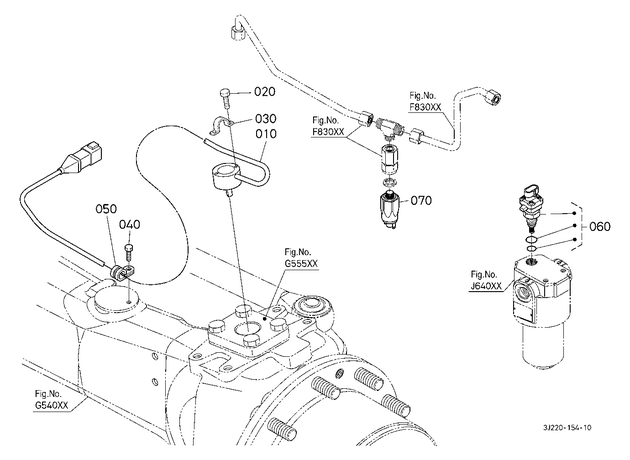 020
030
010
Fig.No.
F830XX
Fig.No.
F830XX
070
050
040
060
Fig.No.
G555XX
Fig.No.
J640XX
Fig.No.
G540XX
3J220-154-10