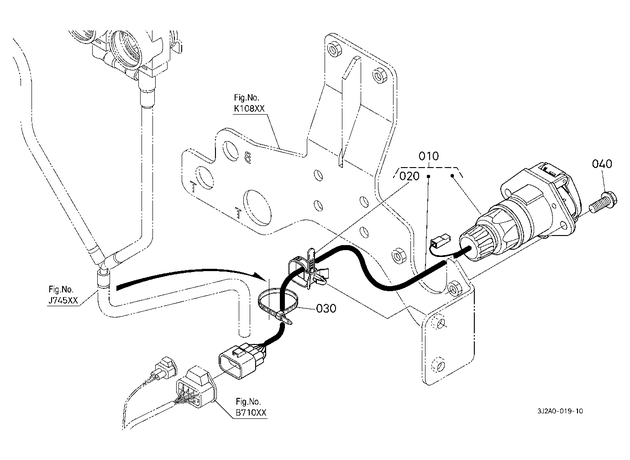 Fig.No.
K108XX

010

020

040

Fig.No.
J745XX

030

Fig.No.
B710XX

3J2A0-019-10