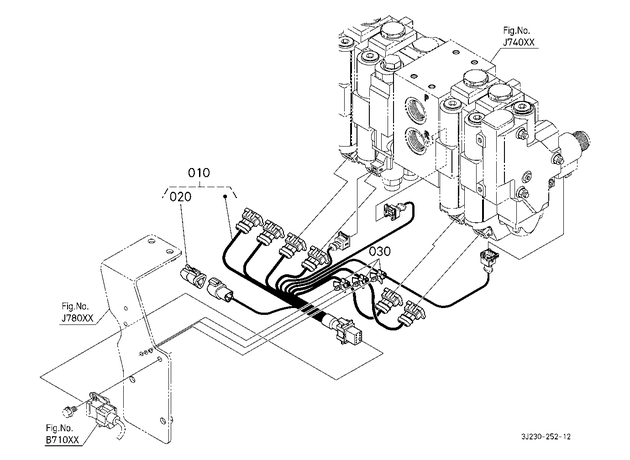 Fig.No.
J740XX

010

020

030

Fig.No.
J780XX

Fig.No.
B710XX

3J230-252-12