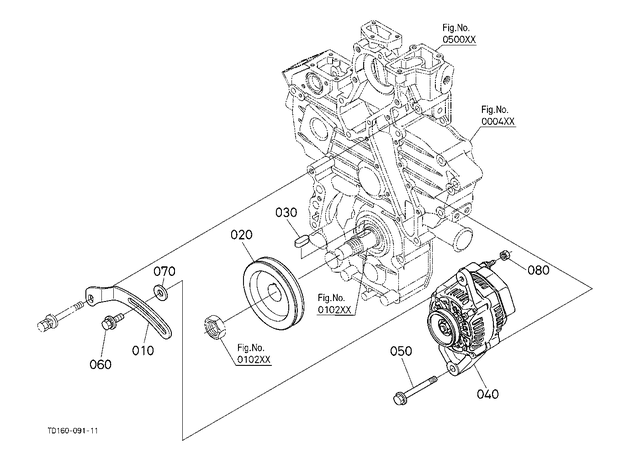 Fig.No.
0500XX

Fig.No.
0004XX

030

020

070

080

Fig.No.
0102XX

010

060

Fig.No.
0102XX

050

040

TD160-091-11