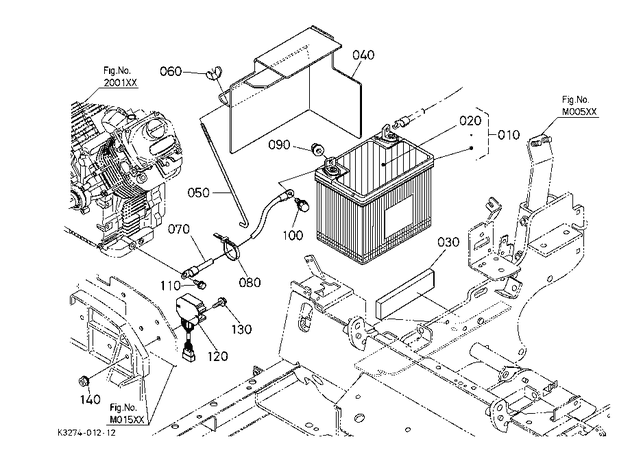 Fig.No.
2001XX

060

040

Fig.No.
M005XX

020

010

090

050

100

070

030

080

110

130

120

140

Fig.No.
M015XX

K3274-012-12