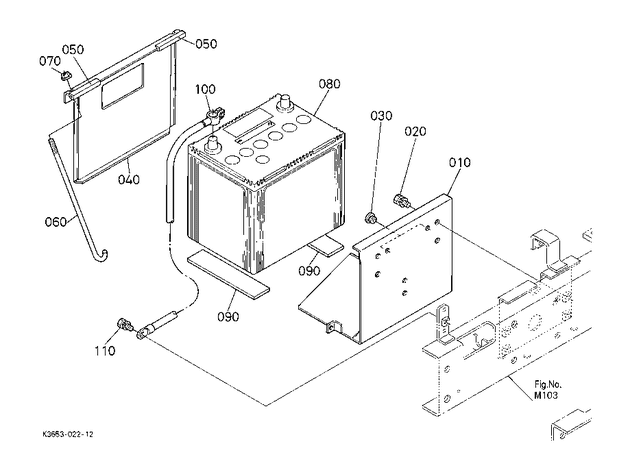 070
050
050
100
080
030
020
010
040
060
090
090
110
Fig.No.
M103
K3653-022-12