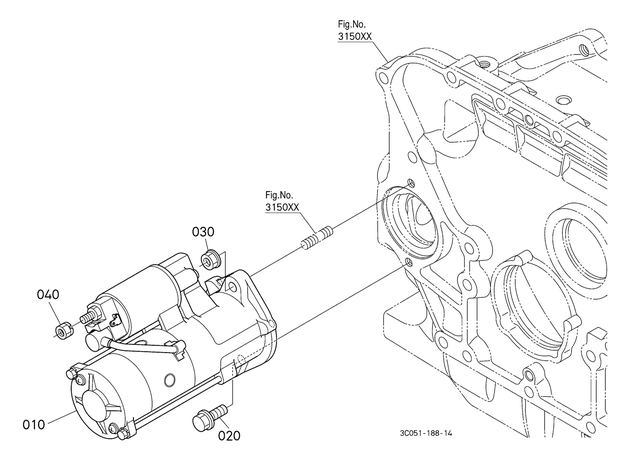 Fig.No.
3150XX

Fig.No.
3150XX

030

040

010

020

3C051-188-14