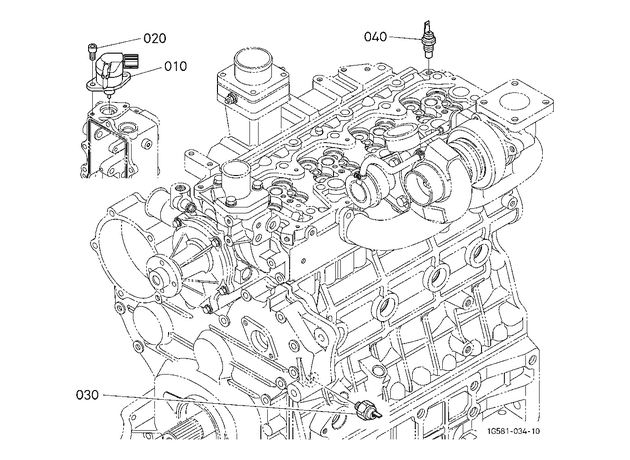 020
010
040
030
1G581-034-10