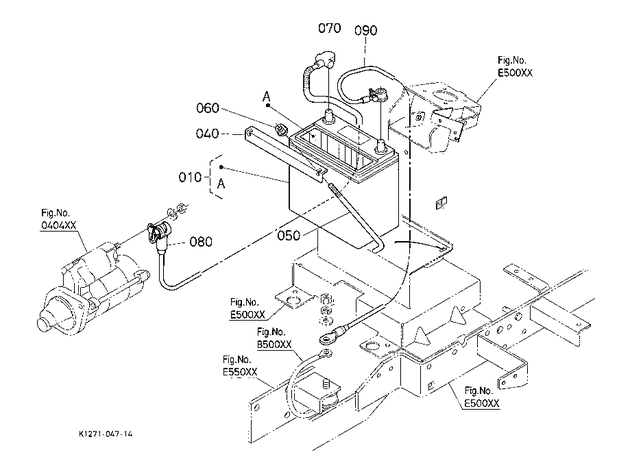 070
090
Fig.No.
E500XX
A
060
040
010
A
Fig.No.
0404XX
080
050
Fig.No.
E500XX
Fig.No.
B500XX
Fig.No.
E550XX
Fig.No.
E500XX
K1271-047-14