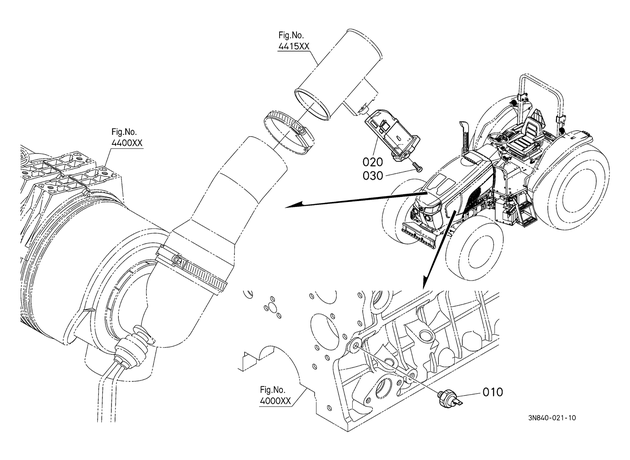 Fig.No.
4415XX

Fig.No.
4400XX

020
030

Fig.No.
4000XX

010

3N840-021-10