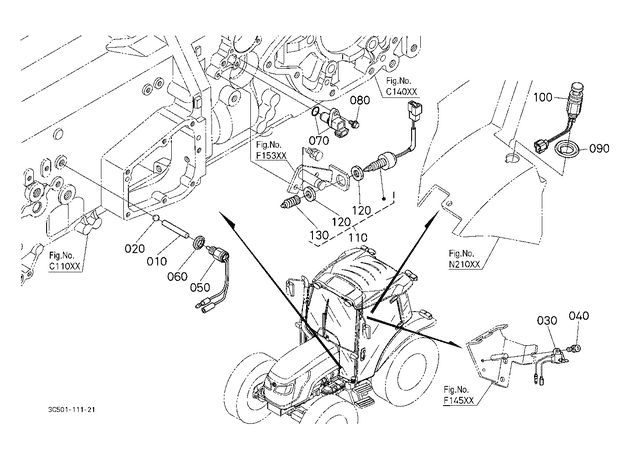 Fig.No.
C140XX

080

100

070

090

Fig.No.
F153XX

120

120

130

110

020

010

060

050

Fig.No.
C110XX

Fig.No.
N210XX

030

040

Fig.No.
F145XX

3C501-111-21